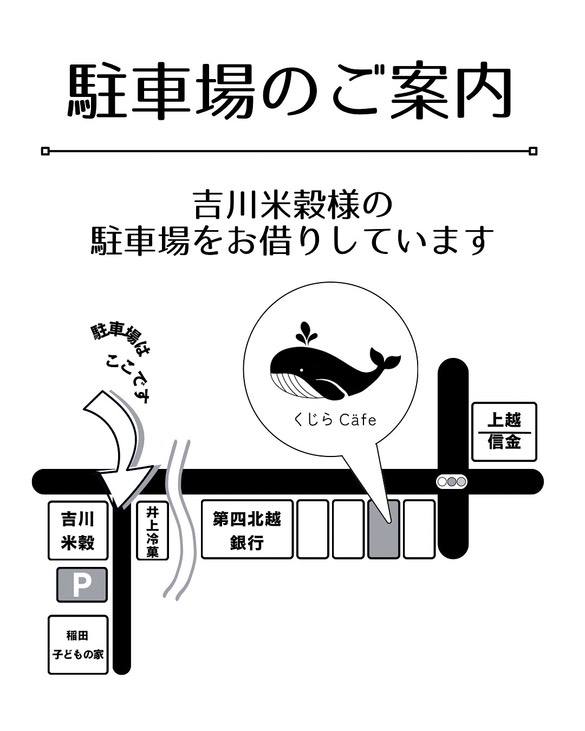 駐車場のご案内

吉川米穀様の
駐車場をお借りしています

駐車場は
ここです

くじら Cäfe

上越
信金

吉川
米穀

井上冷菓

第四北越
銀行

P

稲田
子どもの家